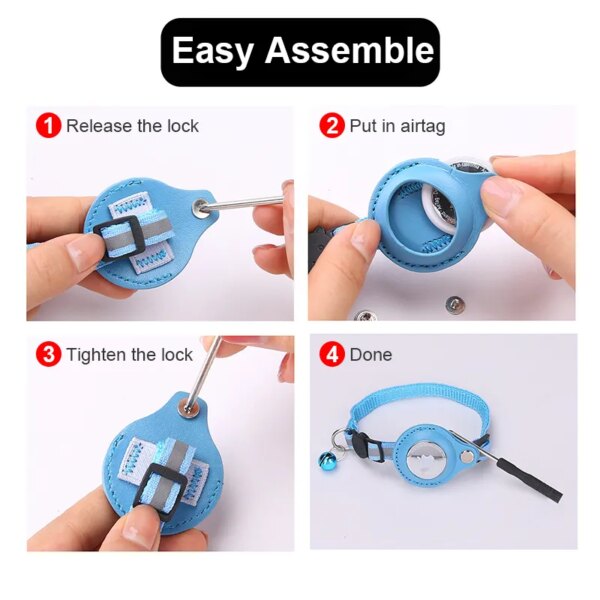 Easy Assemble

1 Release the lock

2 Put in airtag

3 Tighten the lock

4 Done